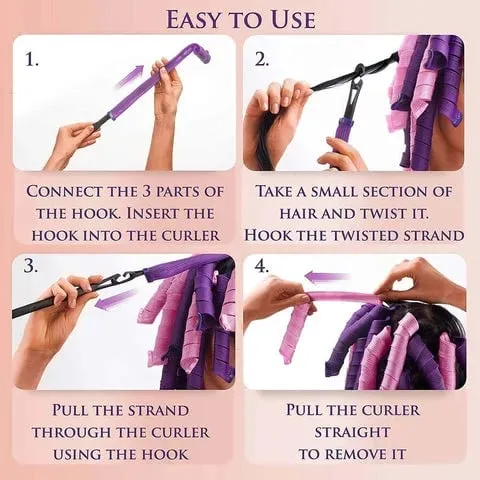 EASY TO USE

1.

CONNECT THE 3 PARTS OF THE HOOK. INSERT THE HOOK INTO THE CURLER

2.

TAKE A SMALL SECTION OF HAIR AND TWIST IT. HOOK THE TWISTED STRAND

3.

PULL THE STRAND THROUGH THE CURLER USING THE HOOK

4.

PULL THE CURLER STRAIGHT TO REMOVE IT